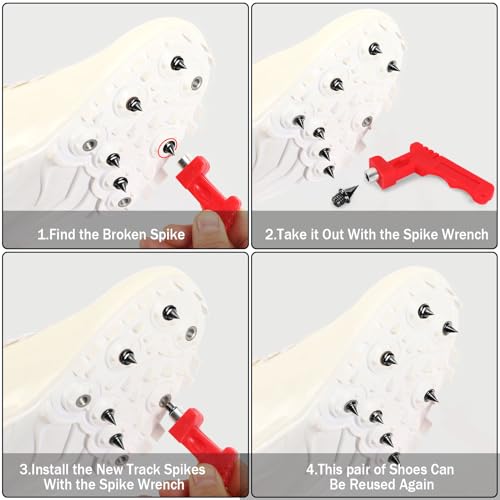 1.Find the Broken Spike

2.Take it Out With the Spike Wrench

3.Install the New Track Spikes With the Spike Wrench

4.This pair of Shoes Can Be Reused Again