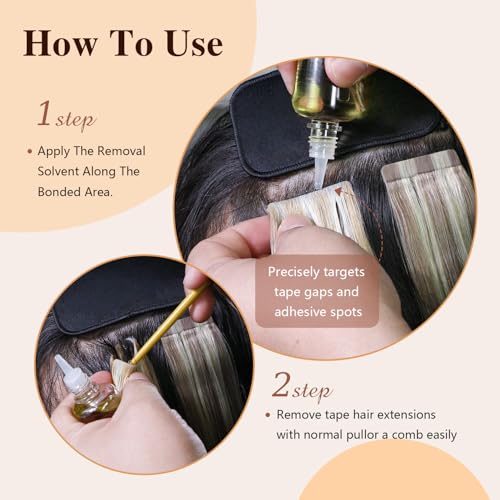 How To Use

1 step

• Apply The Removal Solvent Along The Bonded Area.

Precisely targets tape gaps and adhesive spots

2 step

• Remove tape hair extensions with normal pullor a comb easily