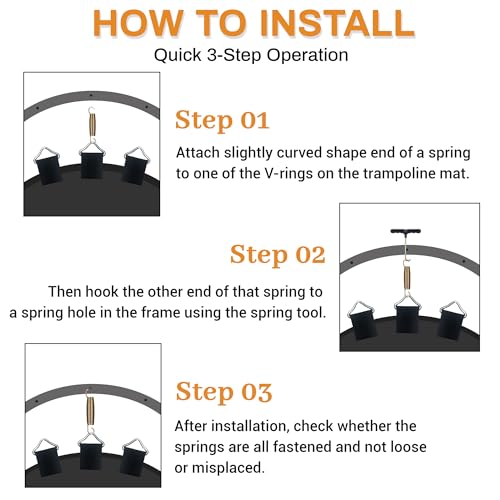 HOW TO INSTALL

Quick 3-Step Operation

Step 01

Attach slightly curved shape end of a spring to one of the V-rings on the trampoline mat.

Step 02

Then hook the other end of that spring to a spring hole in the frame using the spring tool.

Step 03

After installation, check whether the springs are all fastened and not loose or misplaced.