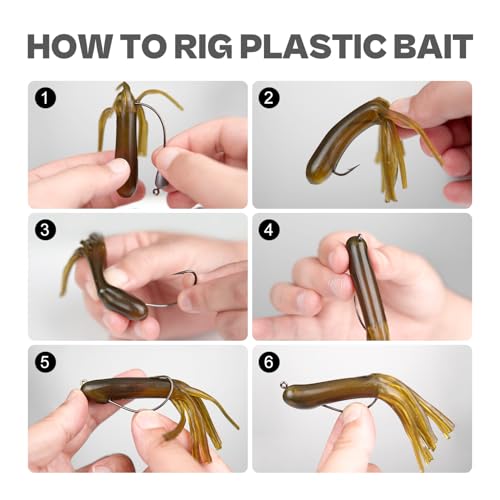 HOW TO RIG PLASTIC BAIT

1

2

3

4

5

6