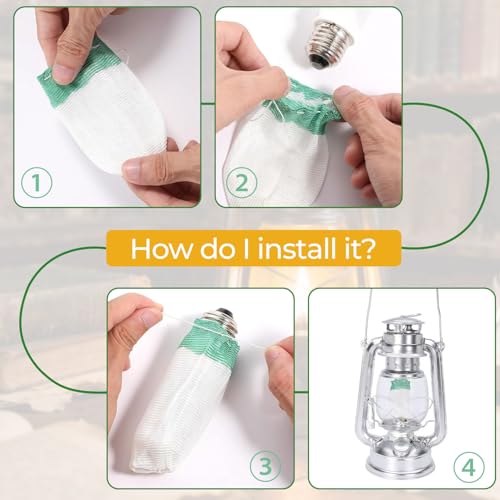 1

2

How do I install it?

3

4