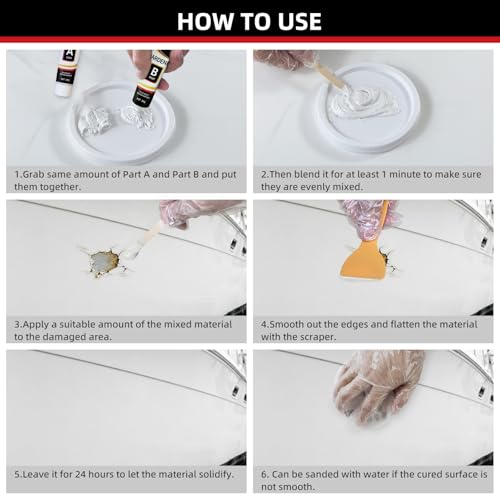 HOW TO USE

A

ARDEN B

1.Grab same amount of Part A and Part B and put them together.

2.Then blend it for at least 1 minute to make sure they are evenly mixed.

3.Apply a suitable amount of the mixed material to the damaged area.

4.Smooth out the edges and flatten the material with the scraper.

5.Leave it for 24 hours to let the material solidify.

6. Can be sanded with water if the cured surface is not smooth.