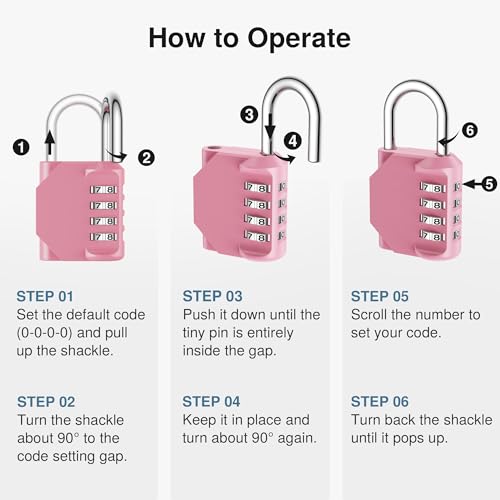 How to Operate

1

2

7 8
7 8
7 8
7 8

3

4

7 8
7 8
7 8
7 8

6

5

7 8
7 8
7 8
7 8

STEP 01
Set the default code (0-0-0-0) and pull up the shackle.

STEP 02
Turn the shackle about 90° to the code setting gap.

STEP 03
Push it down until the tiny pin is entirely inside the gap.

STEP 04
Keep it in place and turn about 90° again.

STEP 05
Scroll the number to set your code.

STEP 06
Turn back the shackle until it pops up.