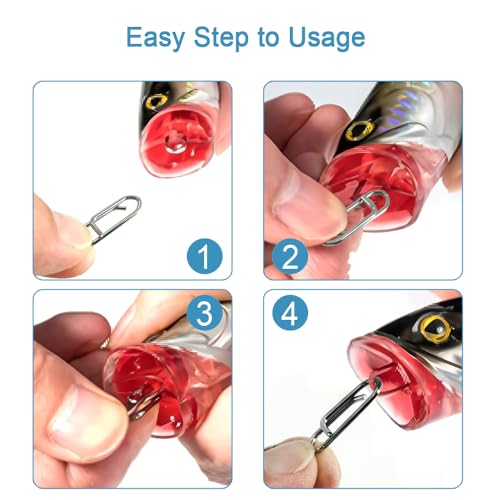 Easy Step to Usage

1

2

3

4