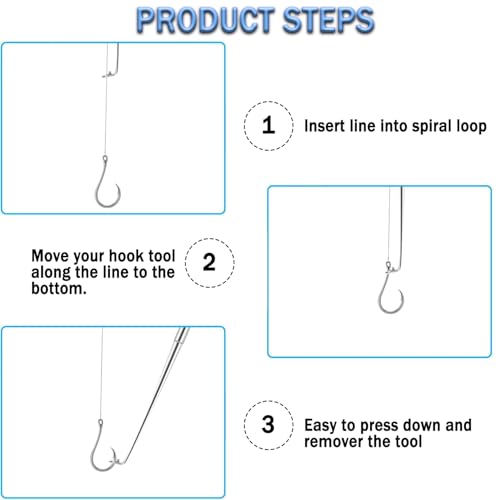 PRODUCT STEPS

1 Insert line into spiral loop

Move your hook tool along the line to the bottom. 2

3 Easy to press down and remover the tool