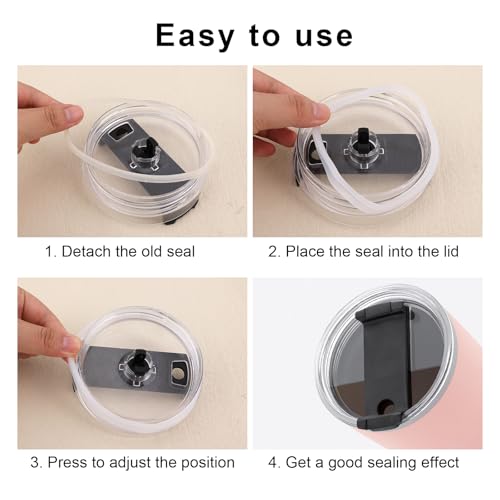 Easy to use

1. Detach the old seal

2. Place the seal into the lid

3. Press to adjust the position

4. Get a good sealing effect