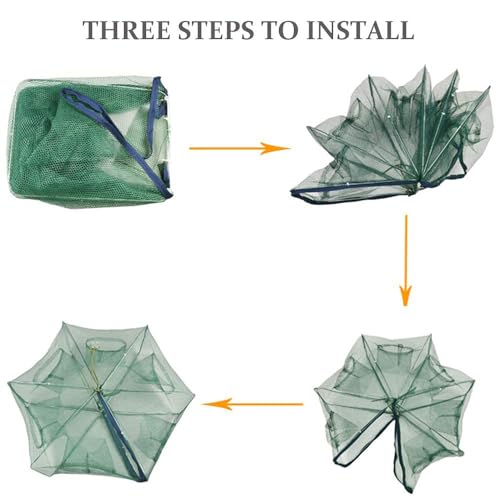 THREE STEPS TO INSTALL