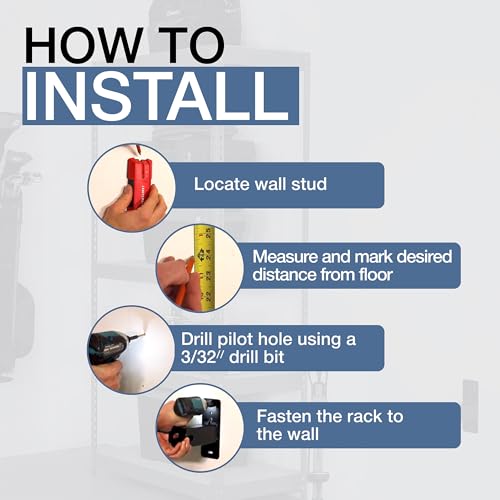 HOW TO
INSTALL

Locate wall stud

Measure and mark desired distance from floor

Drill pilot hole using a 3/32″ drill bit

Fasten the rack to the wall