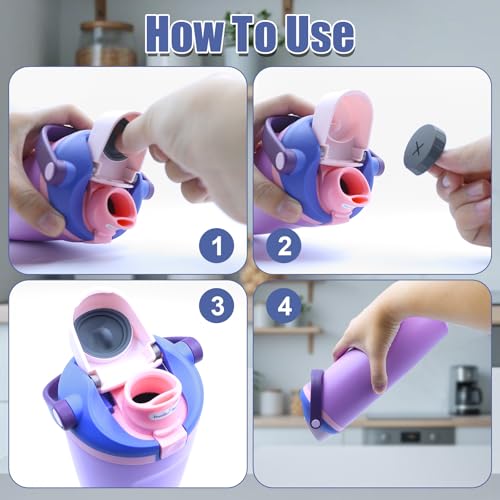 How To Use

1

2

3

4