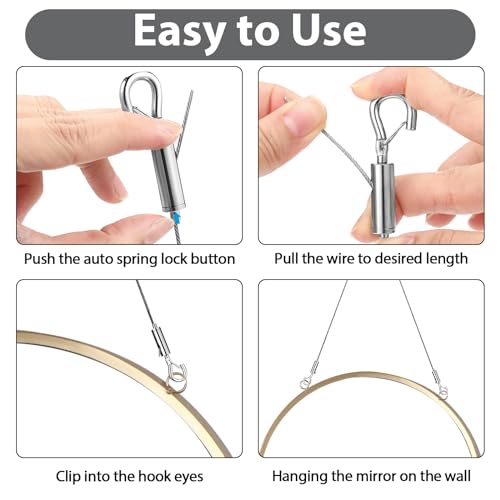 Easy to Use

Push the auto spring lock button

Pull the wire to desired length

Clip into the hook eyes

Hanging the mirror on the wall