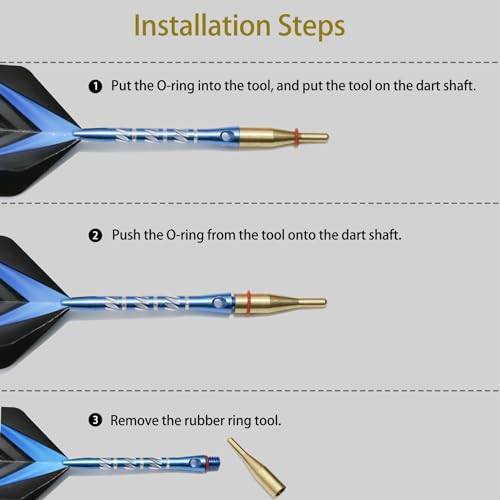 Installation Steps

❶ Put the O-ring into the tool, and put the tool on the dart shaft.

❷ Push the O-ring from the tool onto the dart shaft.

❸ Remove the rubber ring tool.