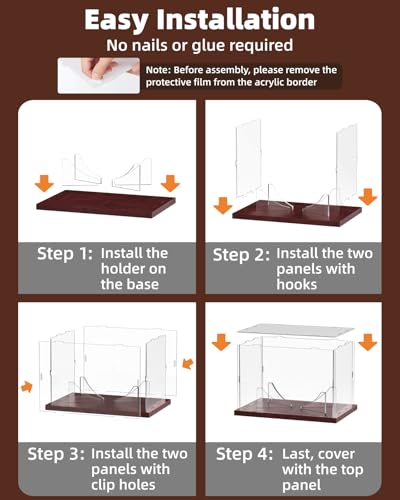 Easy Installation
No nails or glue required

Note: Before assembly, please remove the protective film from the acrylic border

Step 1: Install the holder on the base

Step 2: Install the two panels with hooks

Step 3: Install the two panels with clip holes

Step 4: Last, cover with the top panel