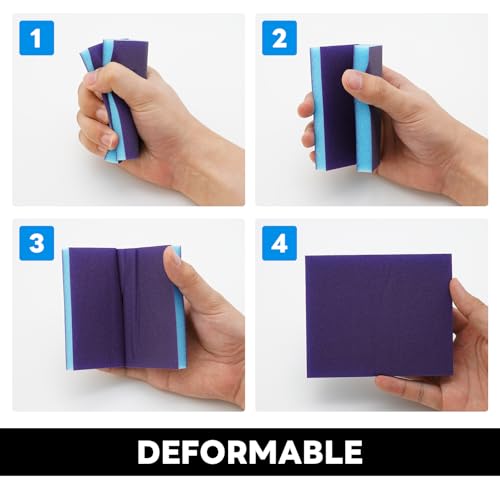 1

2

3

4

DEFORMABLE