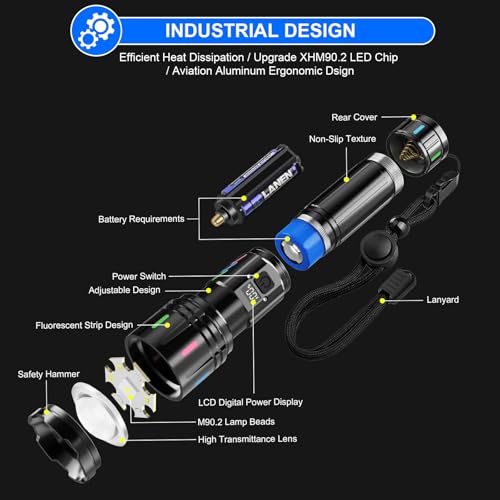 INDUSTRIAL DESIGN

Efficient Heat Dissipation / Upgrade XHM90.2 LED Chip / Aviation Aluminum Ergonomic Dsign

Rear Cover

Non-Slip Texture

LANEN

Battery Requirements

Power Switch

Adjustable Design

Fluorescent Strip Design

Lanyard

Safety Hammer

LCD Digital Power Display

M90.2 Lamp Beads

High Transmittance Lens