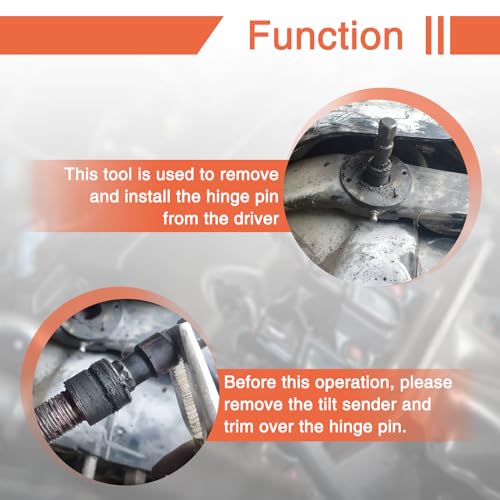 Function

This tool is used to remove and install the hinge pin from the driver

Before this operation, please remove the tilt sender and trim over the hinge pin.