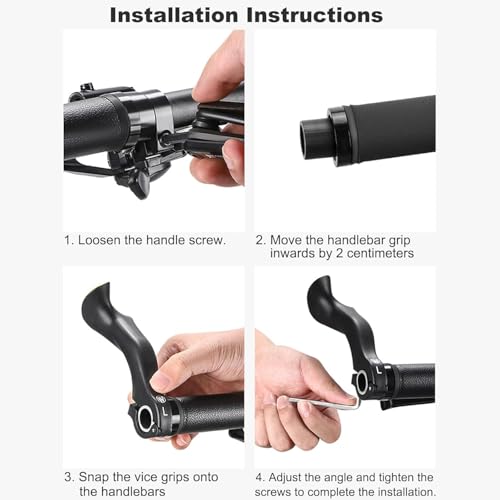 Installation Instructions

1. Loosen the handle screw.

2. Move the handlebar grip inwards by 2 centimeters

L

3. Snap the vice grips onto the handlebars

L

4. Adjust the angle and tighten the screws to complete the installation.