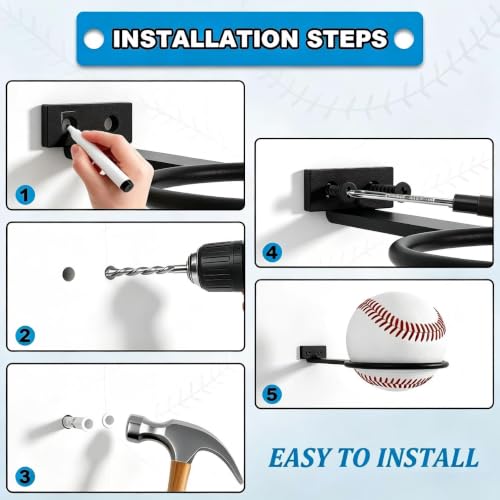 INSTALLATION STEPS

1

2

3

4

5

EASY TO INSTALL