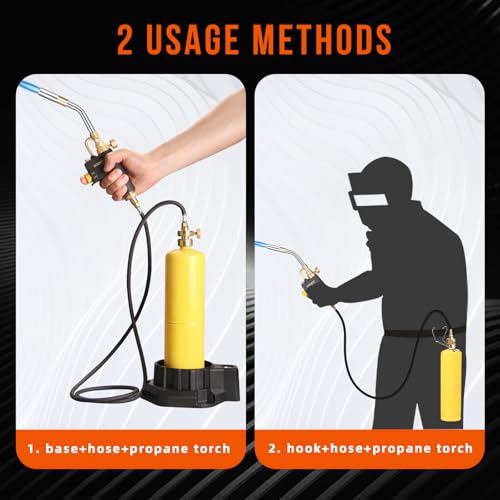 2 USAGE METHODS

1. base+hose+propane torch

2. hook+hose+propane torch