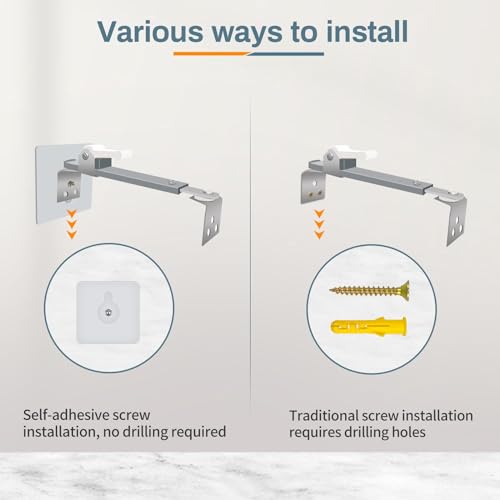 Various ways to install

Self-adhesive screw installation, no drilling required

Traditional screw installation requires drilling holes