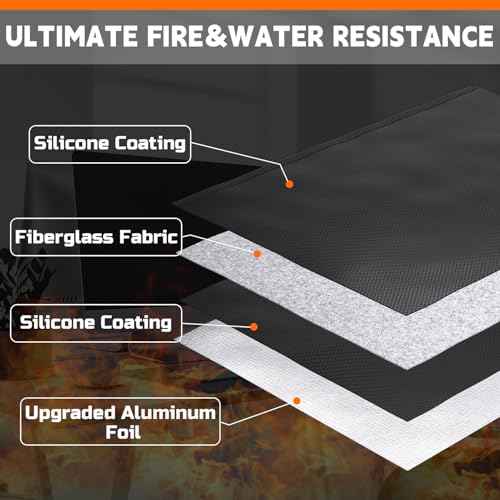 ULTIMATE FIRE&WATER RESISTANCE

Silicone Coating

Fiberglass Fabric

Silicone Coating

Upgraded Aluminum Foil