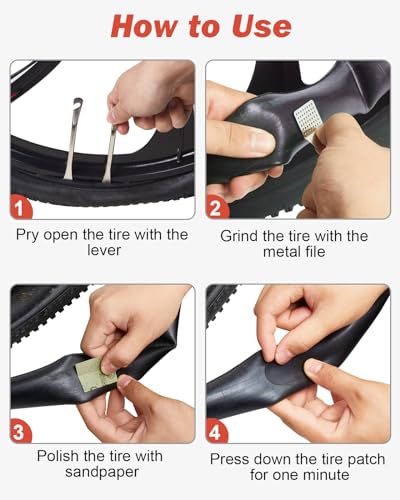 How to Use

1

Pry open the tire with the lever

2

Grind the tire with the metal file

3

Polish the tire with sandpaper

4

Press down the tire patch for one minute