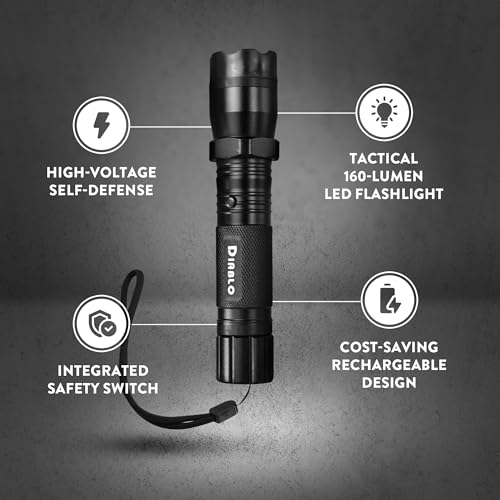 HIGH-VOLTAGE SELF-DEFENSE

TACTICAL 160-LUMEN LED FLASHLIGHT

DIABLO

INTEGRATED SAFETY SWITCH

COST-SAVING RECHARGEABLE DESIGN