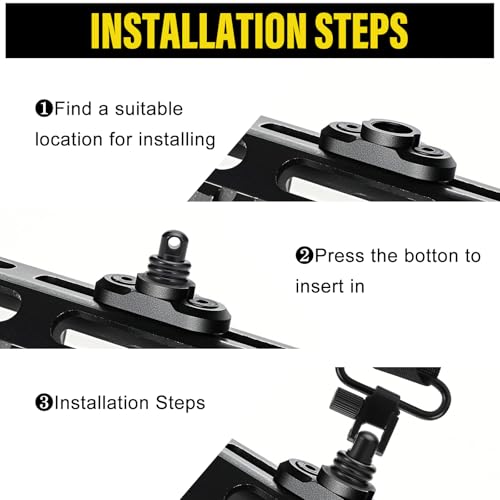 INSTALLATION STEPS

❶Find a suitable location for installing

❷Press the botton to insert in

❸Installation Steps