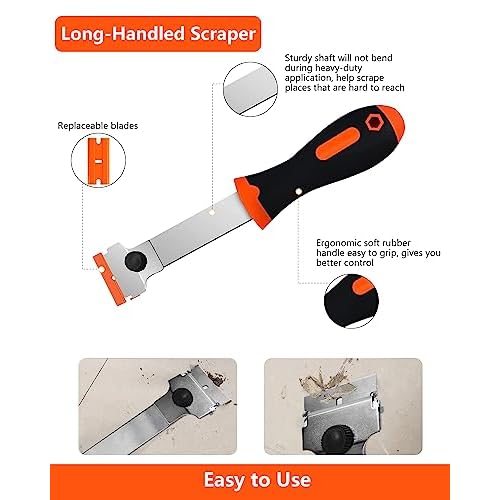 Long-Handled Scraper

Sturdy shaft will not bend during heavy-duty application, help scrape places that are hard to reach

Replaceable blades

Ergonomic soft rubber handle easy to grip, gives you better control

Easy to Use