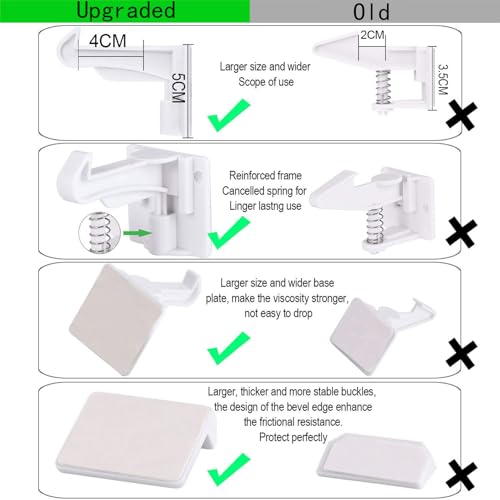 Upgraded

Old

4CM

5CM

Larger size and wider Scope of use

2CM

3.5CM

Reinforced frame Cancelled spring for Linger lastng use

Larger size and wider base plate, make the viscosity stronger, not easy to drop

Larger, thicker and more stable buckles, the design of the bevel edge enhance the frictional resistance. Protect perfectly