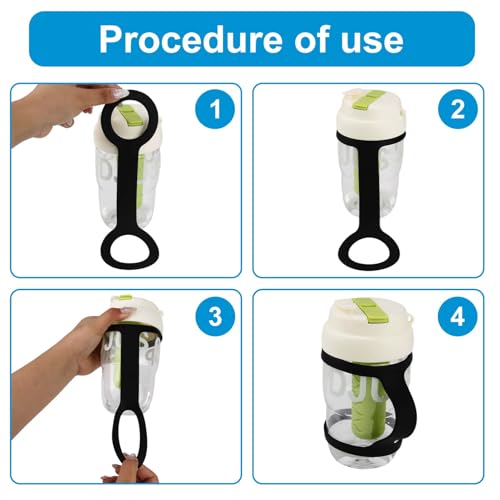 Procedure of use

1

2

3

4