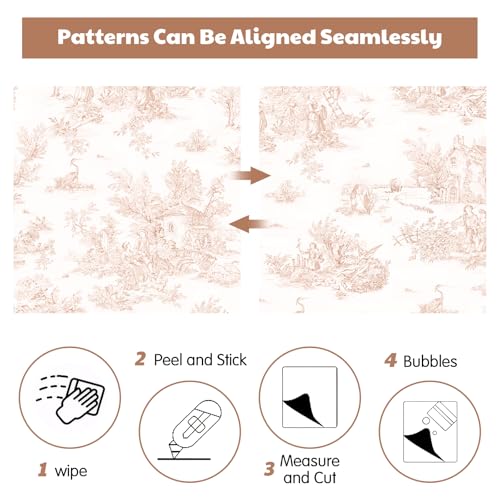 Patterns Can Be Aligned Seamlessly

1 wipe

2 Peel and Stick

3 Measure and Cut

4 Bubbles