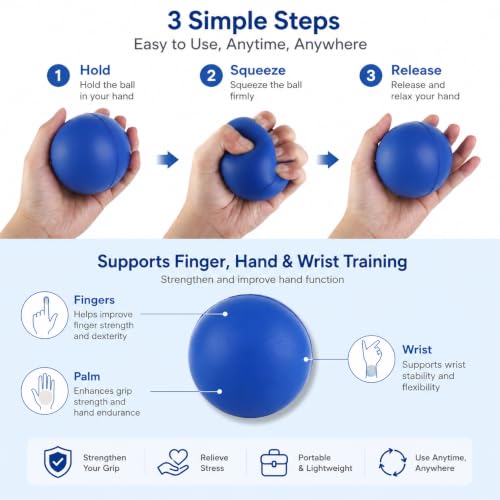 3 Simple Steps
Easy to Use, Anytime, Anywhere

1 Hold
Hold the ball in your hand

2 Squeeze
Squeeze the ball firmly

3 Release
Release and relax your hand

Supports Finger, Hand & Wrist Training
Strengthen and improve hand function

Fingers
Helps improve finger strength and dexterity

Palm
Enhances grip strength and hand endurance

Wrist
Supports wrist stability and flexibility

Strengthen Your Grip

Relieve Stress

Portable & Lightweight

Use Anytime, Anywhere