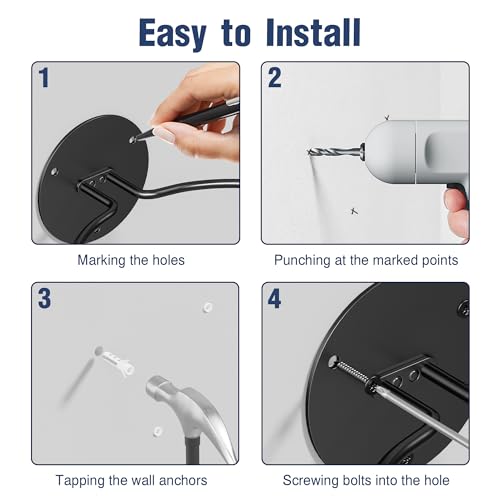 Easy to Install

1

Marking the holes

2

Punching at the marked points

3

Tapping the wall anchors

4

Screwing bolts into the hole