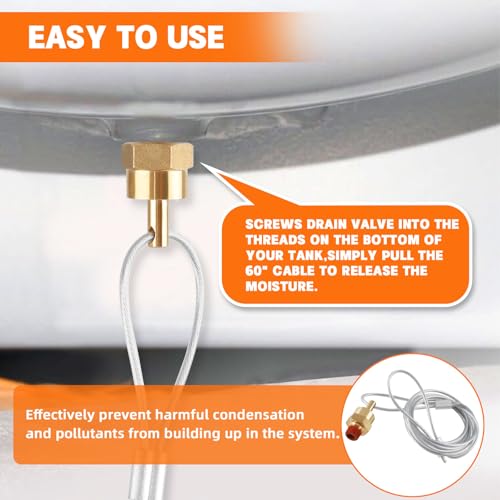 EASY TO USE

SCREWS DRAIN VALVE INTO THE THREADS ON THE BOTTOM OF YOUR TANK,SIMPLY PULL THE 60" CABLE TO RELEASE THE MOISTURE.

Effectively prevent harmful condensation and pollutants from building up in the system.