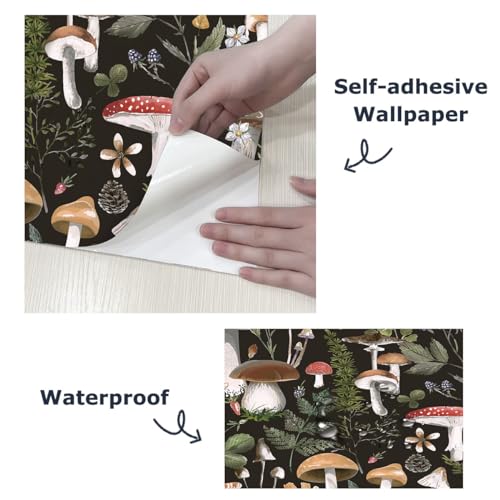 Self-adhesive Wallpaper

Waterproof