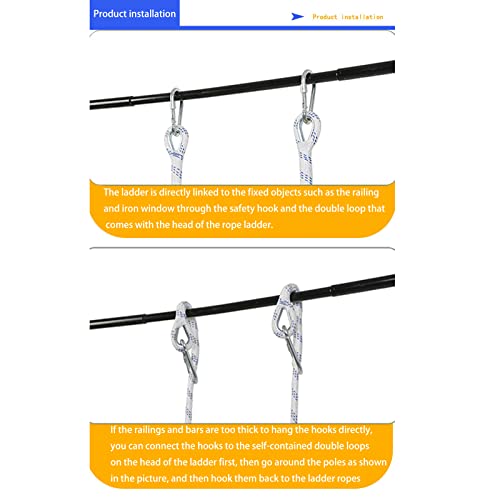 Product installation

Product installation

The ladder is directly linked to the fixed objects such as the railing and iron window through the safety hook and the double loop that comes with the head of the rope ladder.

If the railings and bars are too thick to hang the hooks directly, you can connect the hooks to the self-contained double loops on the head of the ladder first, then go around the poles as shown in the picture, and then hook them back to the ladder ropes