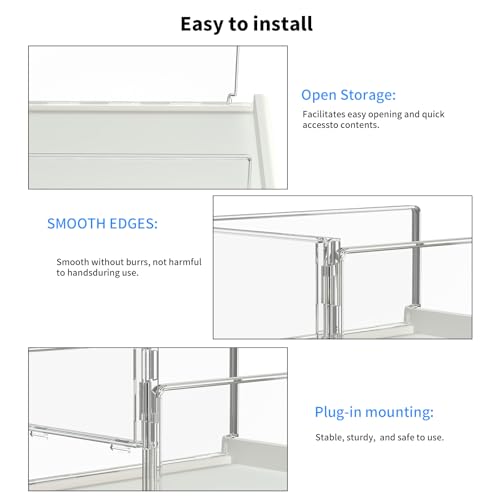 Easy to install

Open Storage:

Facilitates easy opening and quick accessto contents.

SMOOTH EDGES:

Smooth without burrs, not harmful to handsduring use.

Plug-in mounting:

Stable, sturdy, and safe to use.