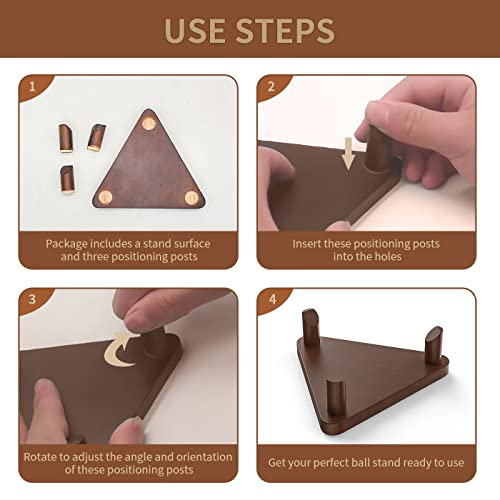 USE STEPS

1

Package includes a stand surface and three positioning posts

2

Insert these positioning posts into the holes

3

Rotate to adjust the angle and orientation of these positioning posts

4

Get your perfect ball stand ready to use