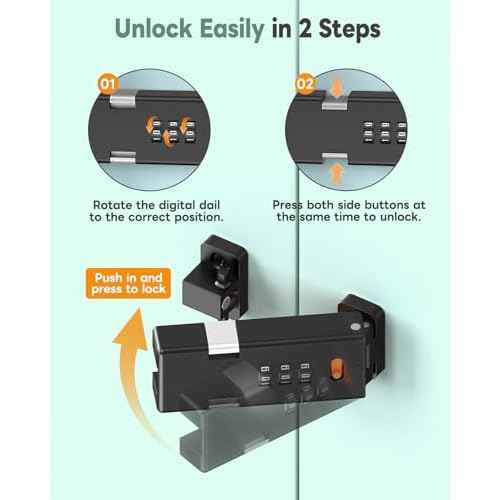 Unlock Easily in 2 Steps

01

Rotate the digital dail to the correct position.

02

Press both side buttons at the same time to unlock.

Push in and press to lock