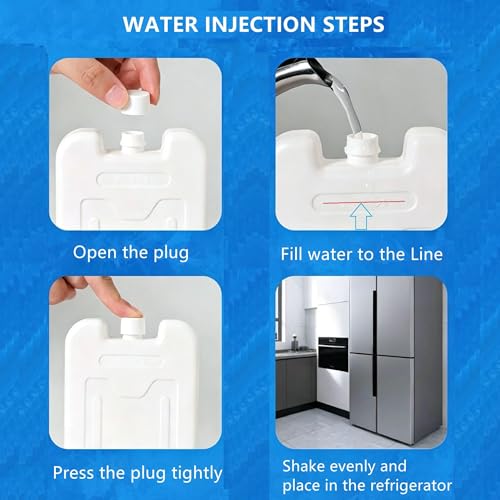 WATER INJECTION STEPS

Open the plug

Fill water to the Line

Press the plug tightly

Shake evenly and place in the refrigerator