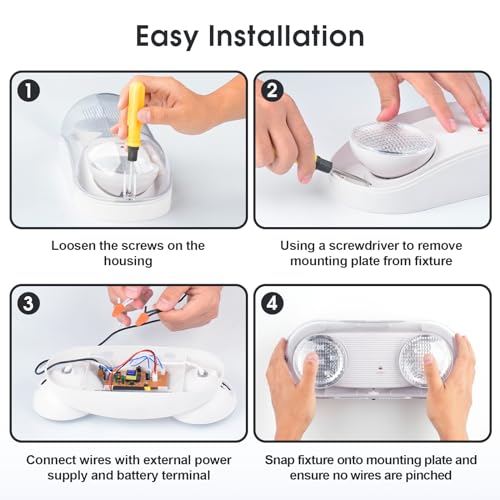 Easy Installation

1

Loosen the screws on the housing

2

Using a screwdriver to remove mounting plate from fixture

3

Connect wires with external power supply and battery terminal

4

Snap fixture onto mounting plate and ensure no wires are pinched