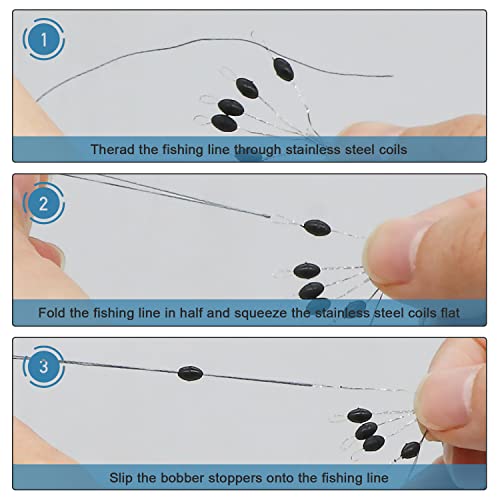 1

Therad the fishing line through stainless steel coils

2

Fold the fishing line in half and squeeze the stainless steel coils flat

3

Slip the bobber stoppers onto the fishing line