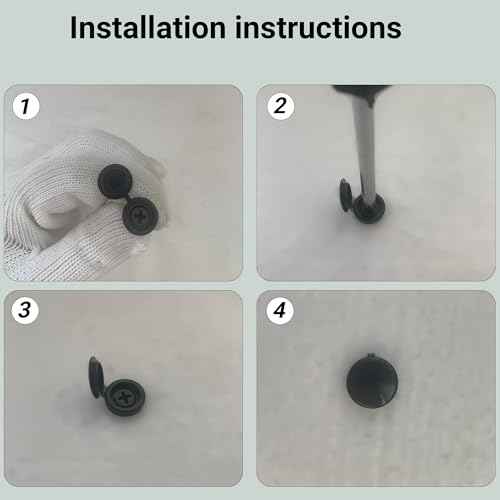 Installation instructions

1

2

3

4