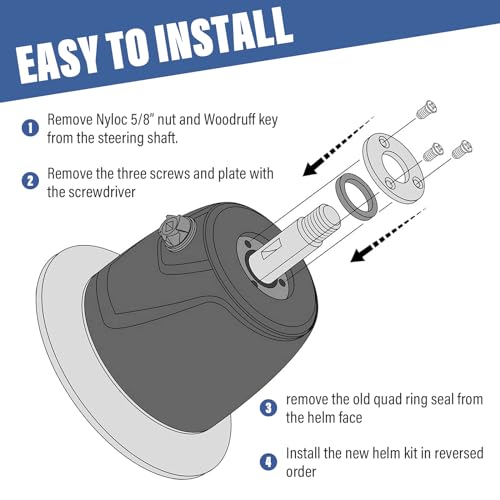 EASY TO INSTALL

1 Remove Nyloc 5/8" nut and Woodruff key from the steering shaft.

2 Remove the three screws and plate with the screwdriver

3 remove the old quad ring seal from the helm face

4 Install the new helm kit in reversed order