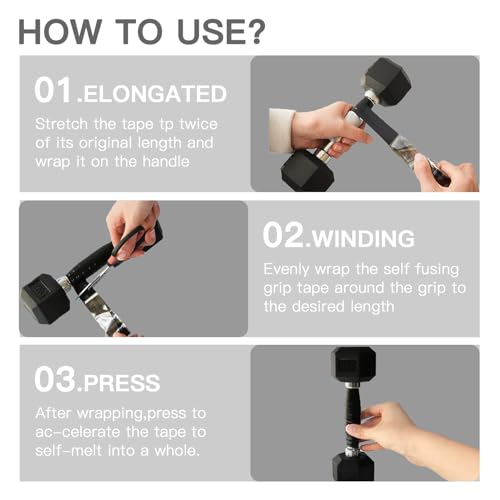 HOW TO USE?

01.ELONGATED

Stretch the tape tp twice of its original length and wrap it on the handle

02.WINDING

Evenly wrap the self fusing grip tape around the grip to the desired length

03.PRESS

After wrapping,press to ac-celerate the tape to self-melt into a whole.