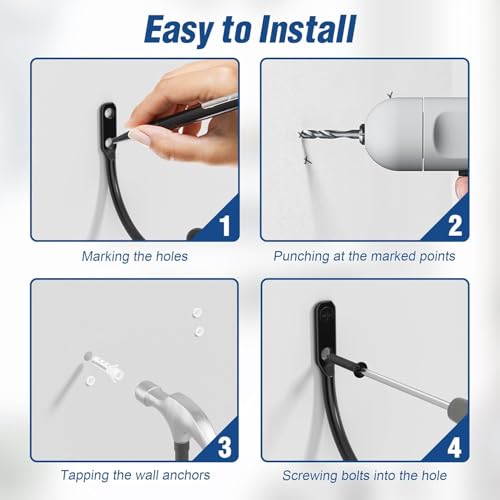 Easy to Install

1

Marking the holes

2

Punching at the marked points

3

Tapping the wall anchors

4

Screwing bolts into the hole