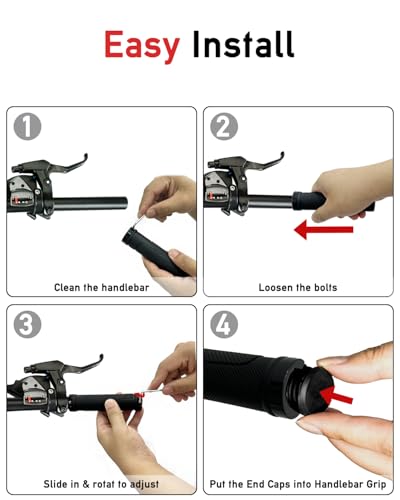 Easy Install

1

Clean the handlebar

2

Loosen the bolts

3

Slide in & rotat to adjust

4

Put the End Caps into Handlebar Grip