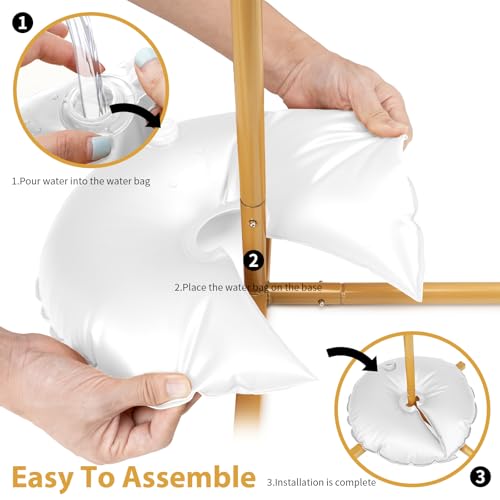 1

1.Pour water into the water bag

2

2.Place the water bag on the base

3

Easy To Assemble

3.Installation is complete