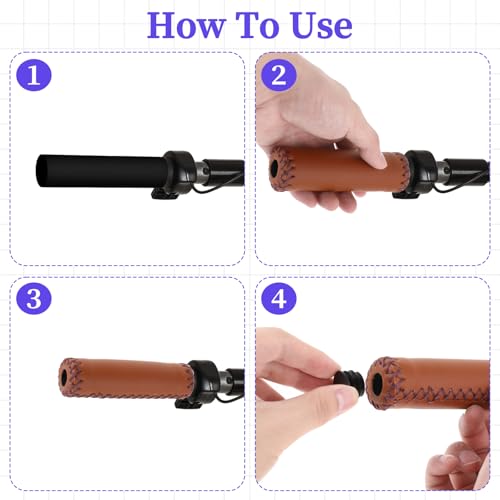 How To Use

1

2

3

4