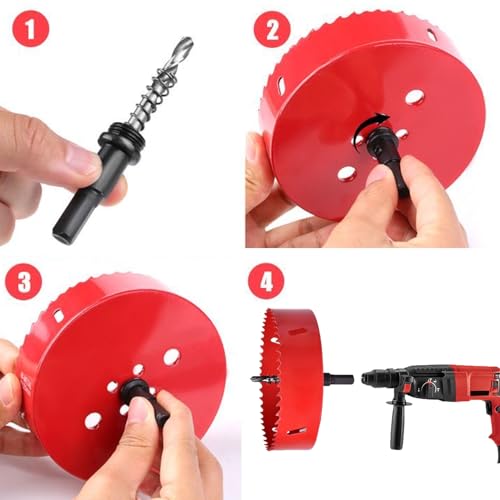 1

2

3

4